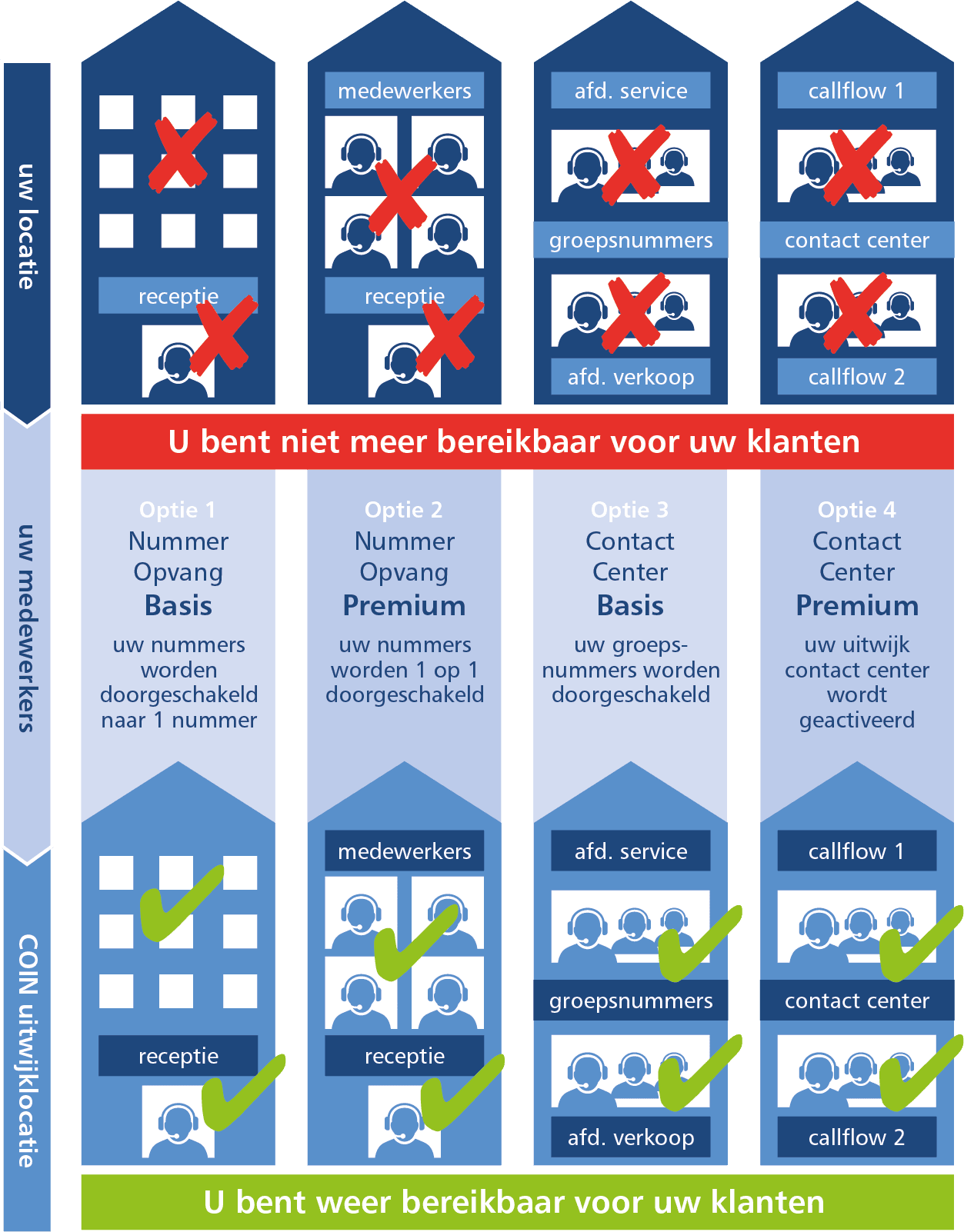 uw locatie

receptie

medewerkers

receptie

afd. service

groepsnummers

afd. verkoop

callflow 1

contact center

callflow 2

U bent niet meer bereikbaar voor uw klanten

uw medewerkers

Optie 1
Nummer Opvang
Basis
uw nummers worden doorgeschakeld naar 1 nummer

Optie 2
Nummer Opvang
Premium
uw nummers worden 1 op 1 doorgeschakeld

Optie 3
Contact Center
Basis
uw groepsnummers worden doorgeschakeld

Optie 4
Contact Center
Premium
uw uitwijk contact center wordt geactiveerd

COIN uitwijklocatie

receptie

medewerkers

receptie

afd. service

groepsnummers

afd. verkoop

callflow 1

contact center

callflow 2

U bent weer bereikbaar voor uw klanten