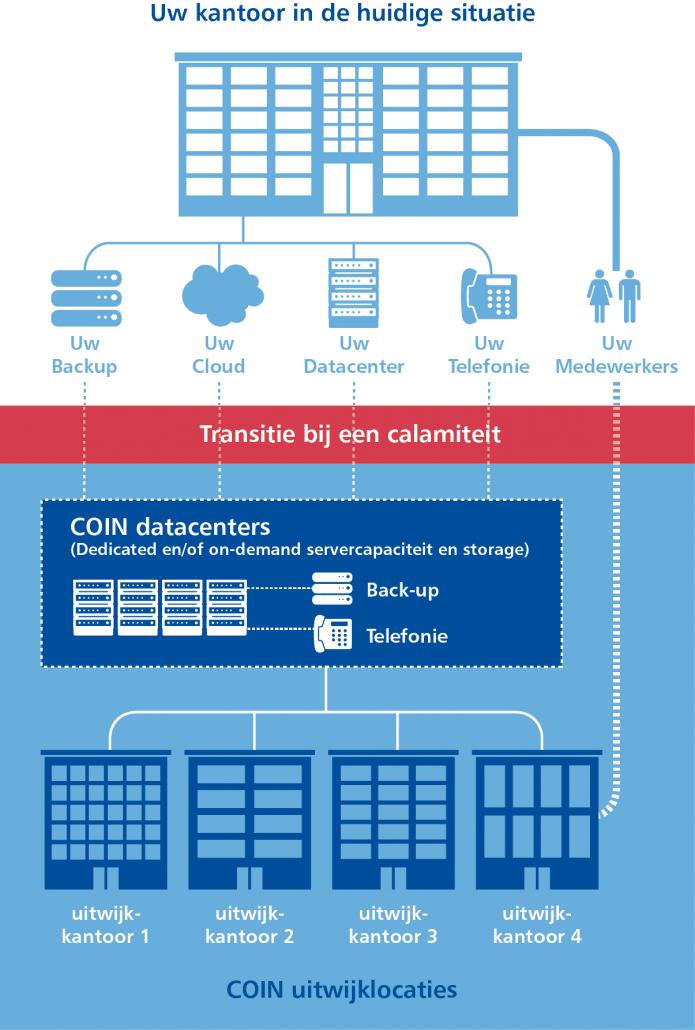 Uw kantoor in de huidige situatie

Uw Backup

Uw Cloud

Uw Datacenter

Uw Telefonie

Uw Medewerkers

Transitie bij een calamiteit

COIN datacenters
(Dedicated en/of on-demand servercapaciteit en storage)

Back-up

Telefonie

uitwijk-kantoor 1

uitwijk-kantoor 2

uitwijk-kantoor 3

uitwijk-kantoor 4

COIN uitwijklocaties